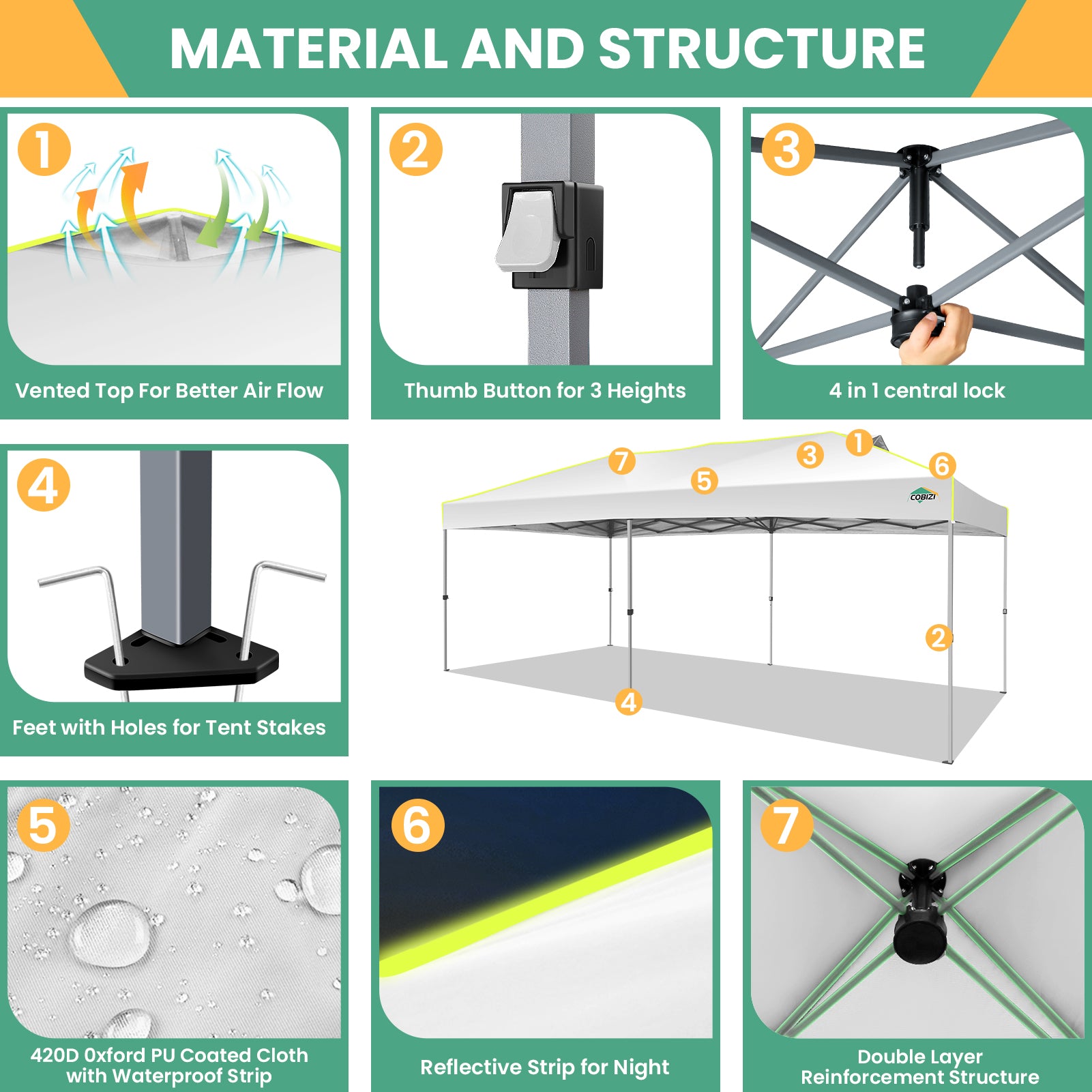 MATERIAL AND STRUCTURE

1

Vented Top For Better Air Flow

2

Thumb Button for 3 Heights

3

4 in 1 central lock

4

Feet with Holes for Tent Stakes

7

5

3

1

6

COBIZI

2

4

5

420D 0xford PU Coated Cloth with Waterproof Strip

6

Reflective Strip for Night

7

Double Layer Reinforcement Structure