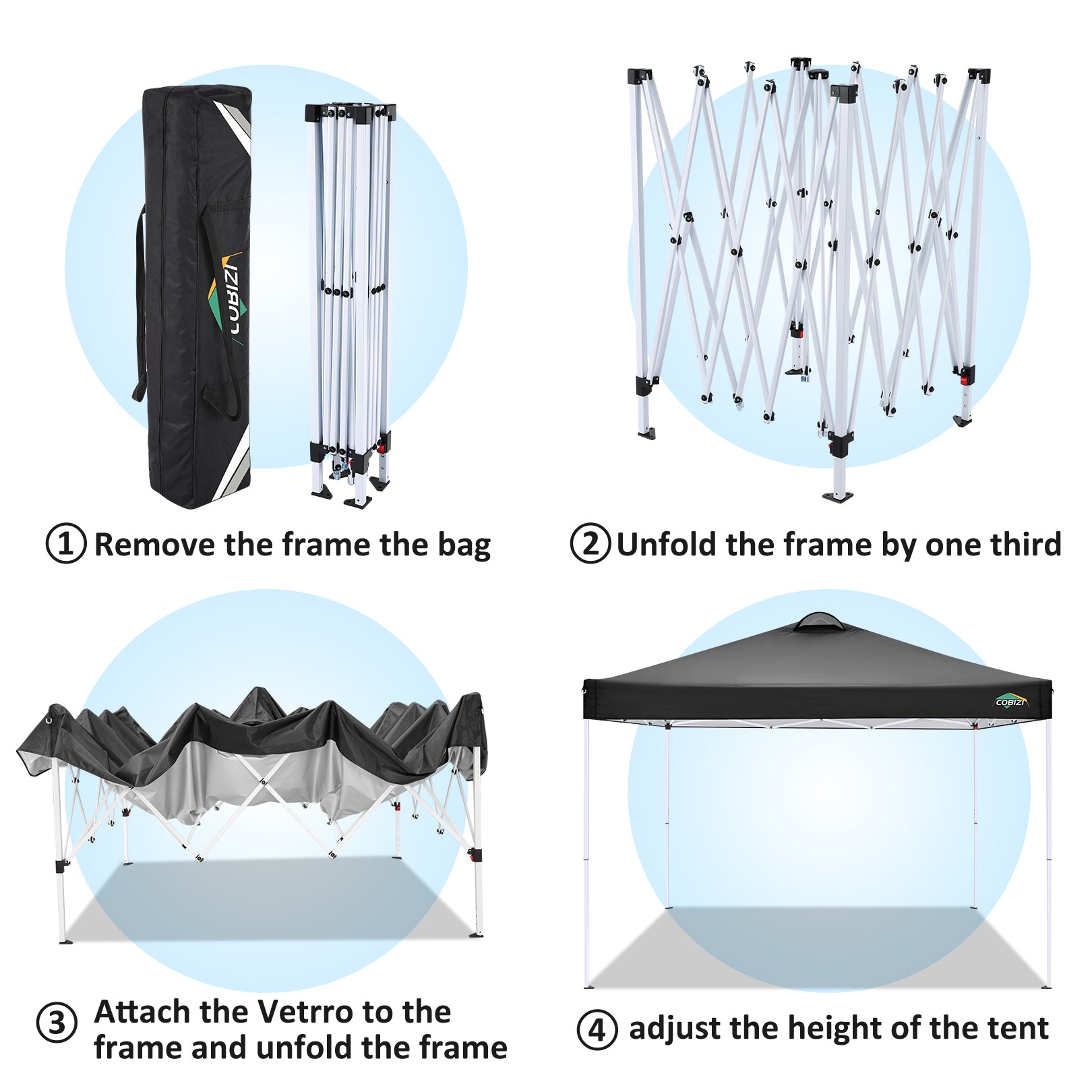 COBIZI

① Remove the frame the bag

② Unfold the frame by one third

COBIZI

③ Attach the Vetrro to the frame and unfold the frame

④ adjust the height of the tent