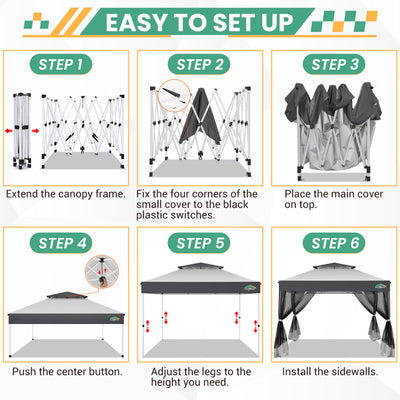 EASY TO SET UP

STEP 1

Extend the canopy frame.

STEP 2

Fix the four corners of the small cover to the black plastic switches.

STEP 3

Place the main cover on top.

STEP 4

Push the center button.

STEP 5

Adjust the legs to the height you need.

STEP 6

Install the sidewalls.