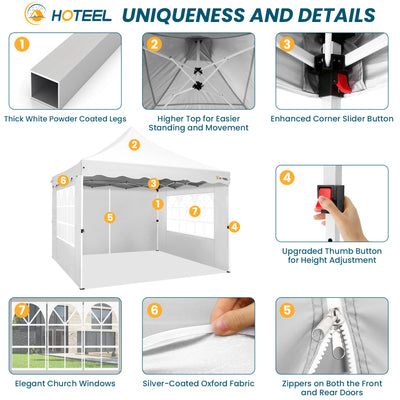 HOTEEL UNIQUENESS AND DETAILS

1
Thick White Powder Coated Legs

2
Higher Top for Easier Standing and Movement

3
Enhanced Corner Slider Button

2
6
3
1
5
7
4

4
Upgraded Thumb Button for Height Adjustment

7
Elegant Church Windows

6
Silver-Coated Oxford Fabric

5
Zippers on Both the Front and Rear Doors