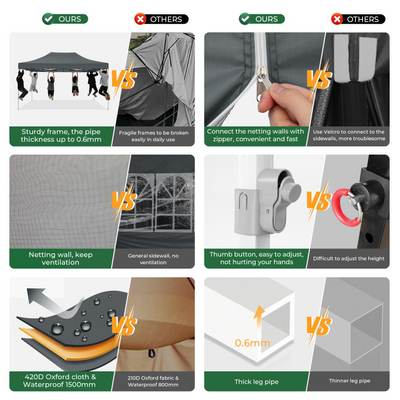 OURS OTHERS OURS OTHERS

VS

Sturdy frame, the pipe thickness up to 0.6mm

Fragile frames to be broken easily in daily use

VS

Connect the netting walls with zipper, convenient and fast

Use Velcro to connect to the sidewalls, more troublesome

VS

Netting wall, keep ventilation

General sidewall, no ventilation

VS

Thumb button, easy to adjust, not hurting your hands

Difficult to adjust the height

VS

420D Oxford cloth & Waterproof 1500mm

210D Oxford fabric & Waterproof 800mm

0.6mm

VS

Thick leg pipe

Thinner leg pipe